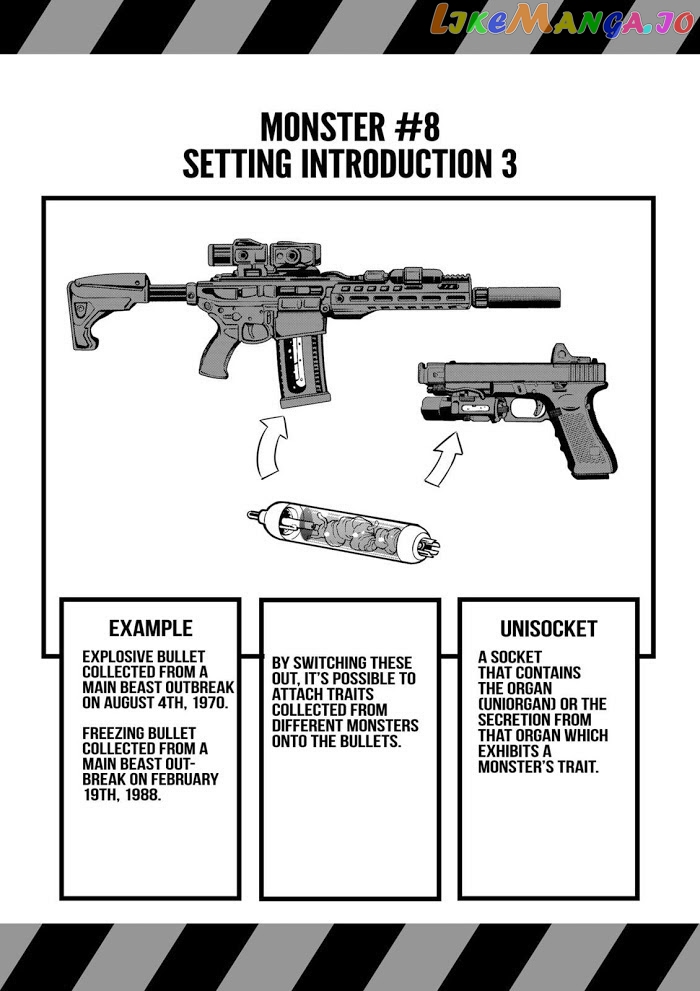 LikeManga.io

MONSTER #8
SETTING INTRODUCTION 3

EXAMPLE

EXPLOSIVE BULLET COLLECTED FROM A MAIN BEAST OUTBREAK ON AUGUST 4TH, 1970.

FREEZING BULLET COLLECTED FROM A MAIN BEAST OUTBREAK ON FEBRUARY 19TH, 1988.

BY SWITCHING THESE OUT, IT'S POSSIBLE TO ATTACH TRAITS COLLECTED FROM DIFFERENT MONSTERS ONTO THE BULLETS.

UNISOCKET

A SOCKET THAT CONTAINS THE ORGAN (UNIORGAN) OR THE SECRETION FROM THAT ORGAN WHICH EXHIBITS A MONSTER'S TRAIT.